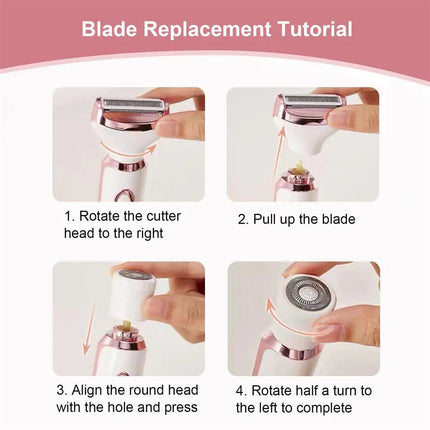 Blade Replacement Tutorial

1. Rotate the cutter head to the right

2. Pull up the blade

3. Align the round head with the hole and press

4. Rotate half a turn to the left to complete