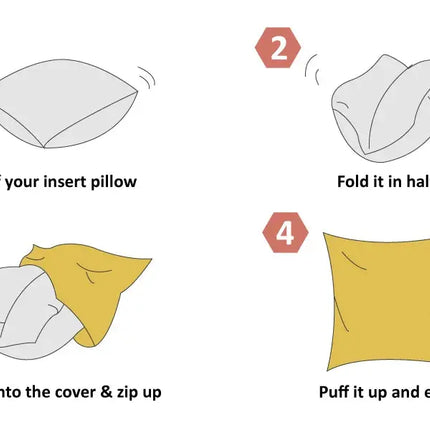 f your insert pillow

2

Fold it in hal

nto the cover & zip up

4

Puff it up and e