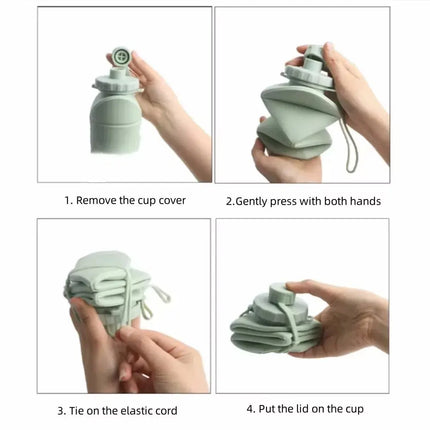 1. Remove the cup cover

2.Gently press with both hands

3. Tie on the elastic cord

4. Put the lid on the cup