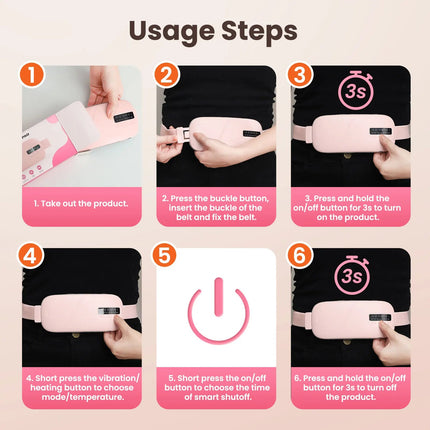 Usage Steps

1

1. Take out the product.

2

2. Press the buckle button, insert the buckle of the belt and fix the belt.

3

3s

3. Press and hold the on/off button for 3s to turn on the product.

4

4. Short press the vibration/ heating button to choose mode/temperature.

5

5. Short press the on/off button to choose the time of smart shutoff.

6

3s

6. Press and hold the on/off button for 3s to turn off the product.