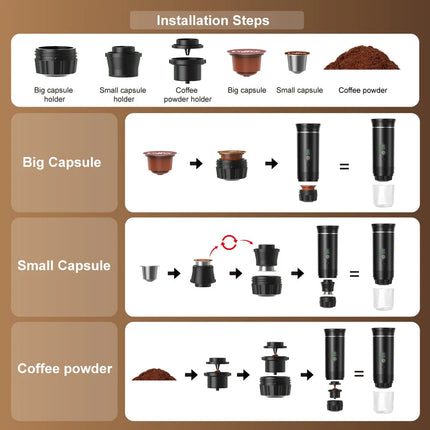 Installation Steps

Big capsule holder

Small capsule holder

Coffee powder holder

Big capsule

Small capsule

Coffee powder

Big Capsule

=

Small Capsule

=

Coffee powder

=