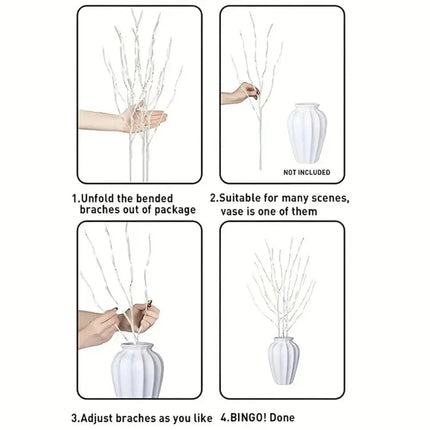 NOT INCLUDED

1.Unfold the bended braches out of package

2.Suitable for many scenes, vase is one of them

3.Adjust braches as you like

4.BINGO! Done